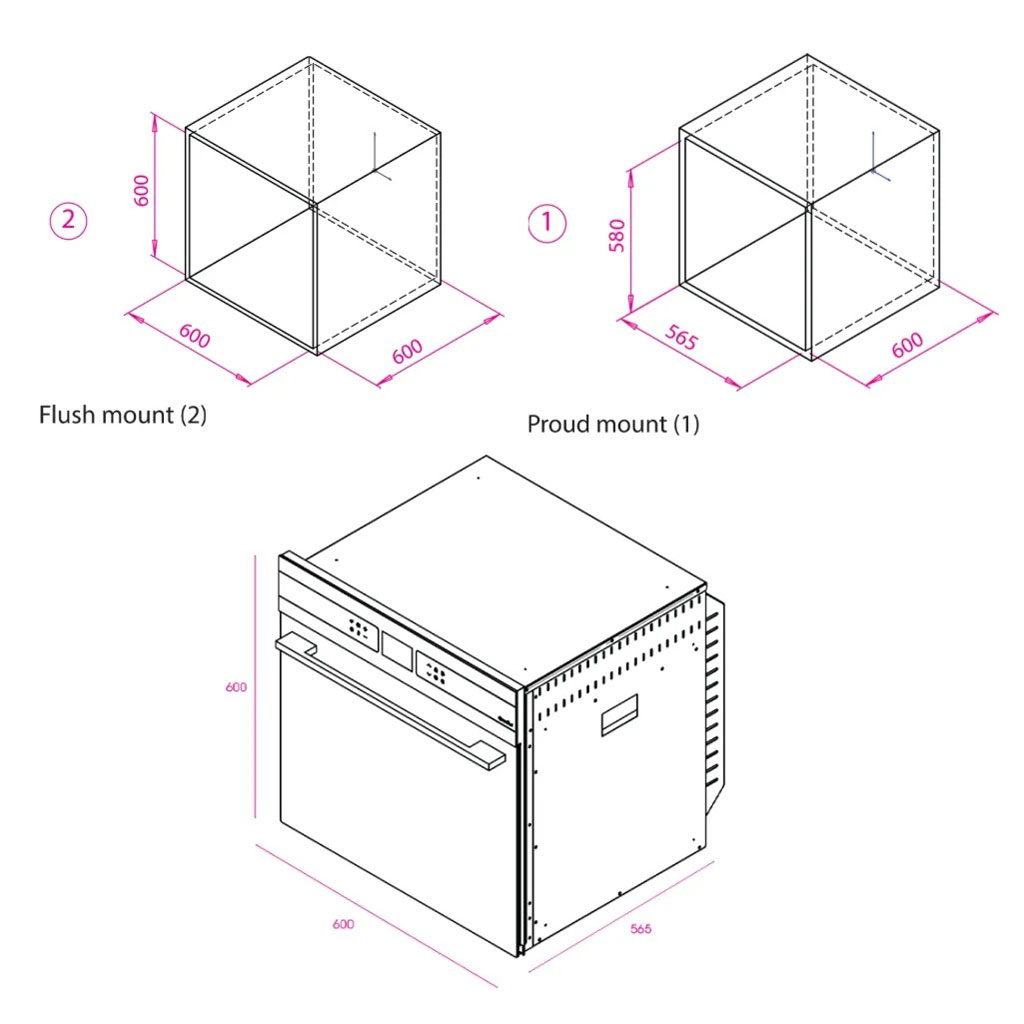 2

600

600

600

Flush mount (2)

1

580

565

600

Proud mount (1)

600

600

565